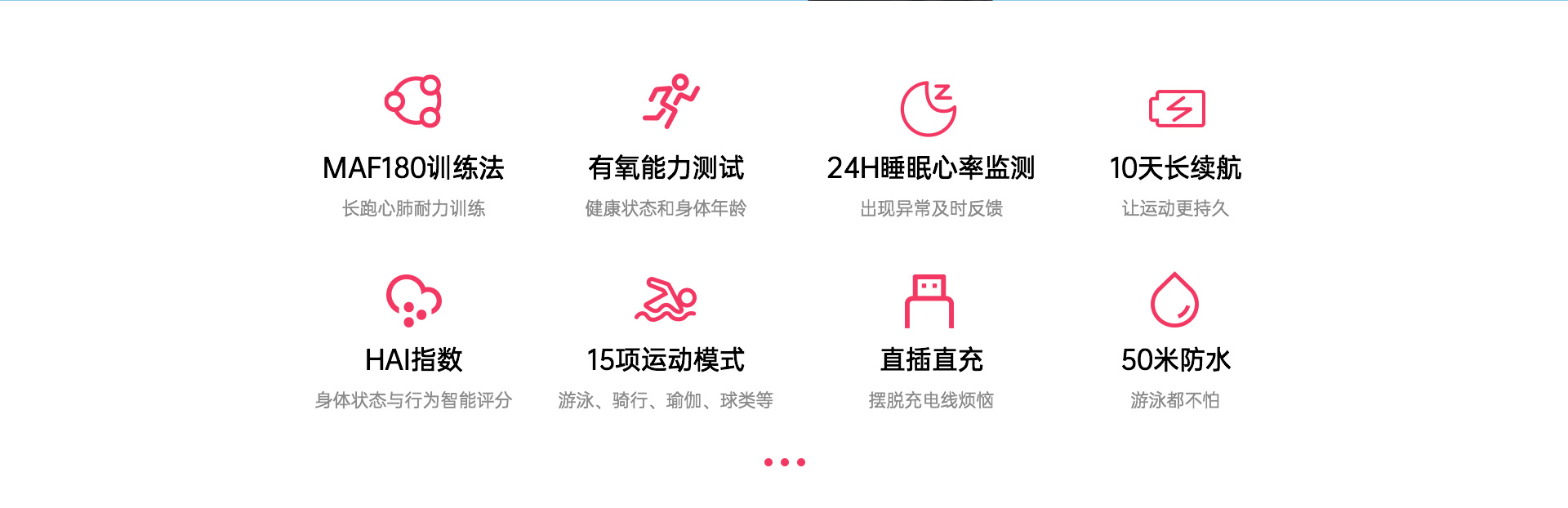 MAF180训练法
长跑心肺耐力训练

有氧能力测试
健康状态和身体年龄

24H睡眠心率监测
出现异常及时反馈

10天长续航
让运动更持久

HAI指数
身体状态与行为智能评分

15项运动模式
游泳、骑行、瑜伽、球类等

直插直充
摆脱充电线烦恼

50米防水
游泳都不怕